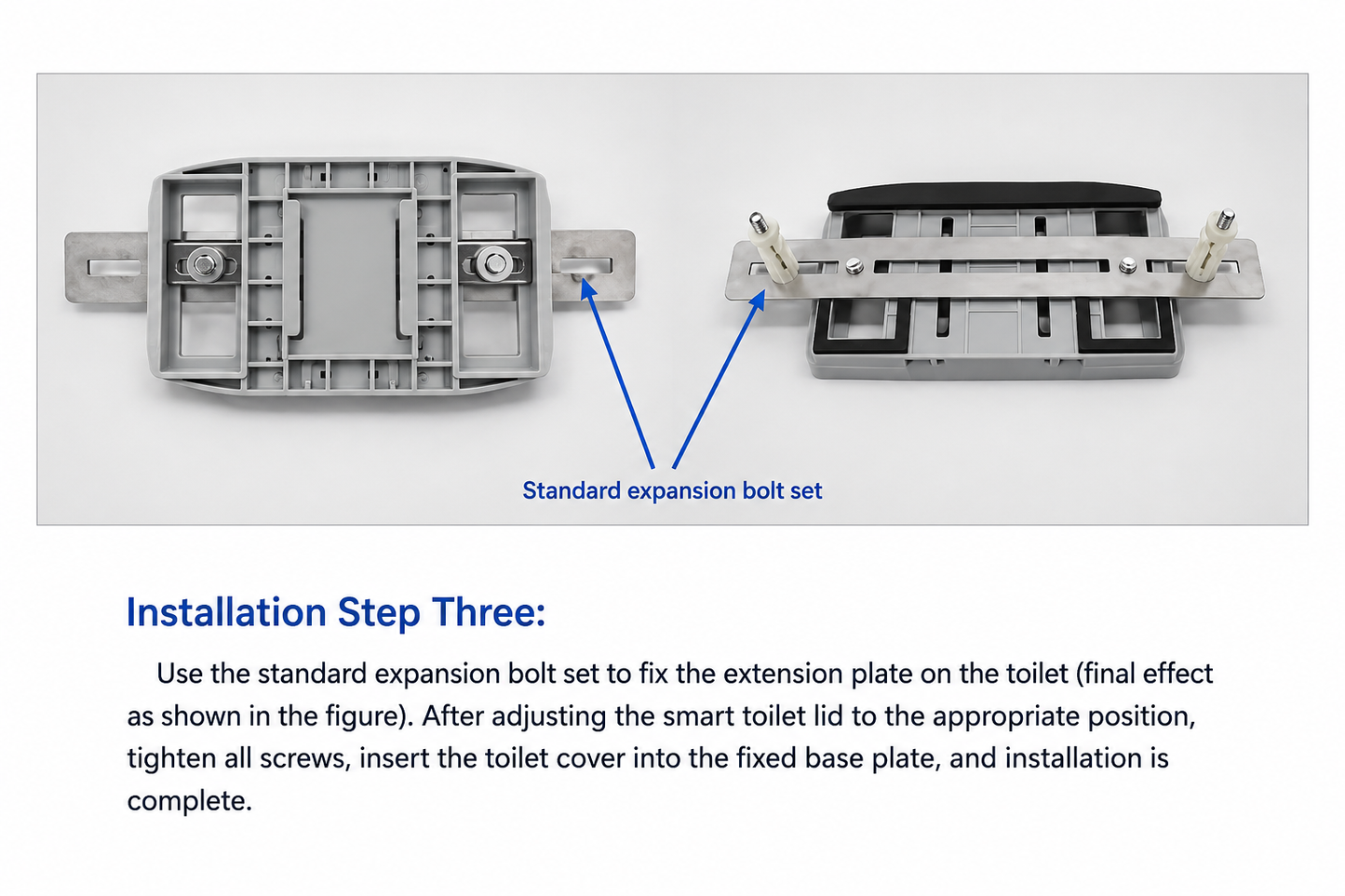 Standard expansion bolt set

Installation Step Three:

Use the standard expansion bolt set to fix the extension plate on the toilet (final effect as shown in the figure). After adjusting the smart toilet lid to the appropriate position, tighten all screws, insert the toilet cover into the fixed base plate, and installation is complete.