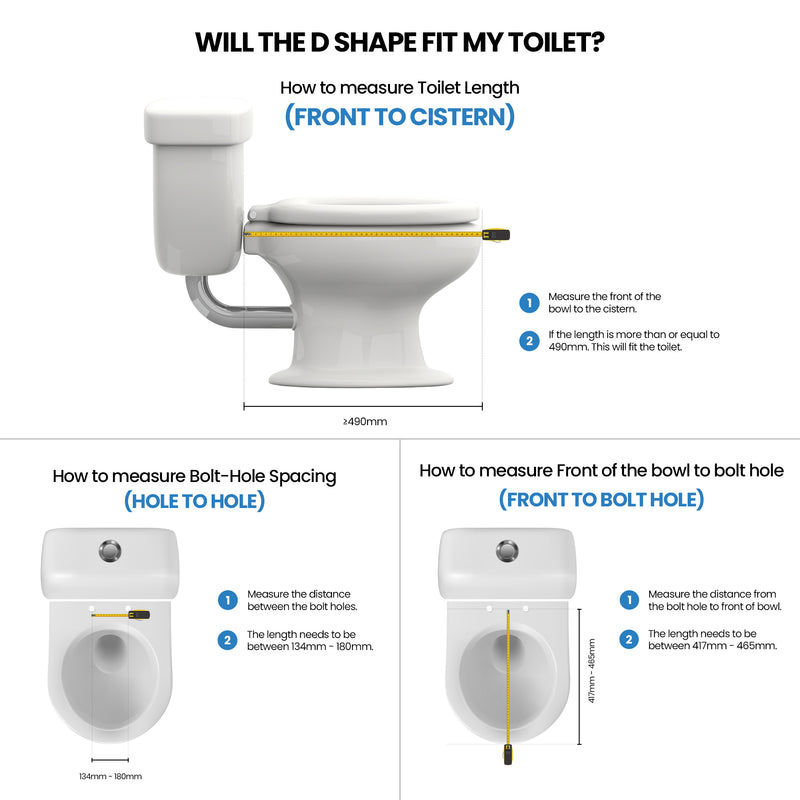 WILL THE D SHAPE FIT MY TOILET?

How to measure Toilet Length
(FRONT TO CISTERN)

1 Measure the front of the bowl to the cistern.

2 If the length is more than or equal to 490mm. This will fit the toilet.

≥490mm

How to measure Bolt-Hole Spacing
(HOLE TO HOLE)

1 Measure the distance between the bolt holes.

2 The length needs to be between 134mm - 180mm.

134mm - 180mm

How to measure Front of the bowl to bolt hole
(FRONT TO BOLT HOLE)

1 Measure the distance from the bolt hole to front of bowl.

2 The length needs to be between 417mm - 465mm.

417mm - 465mm