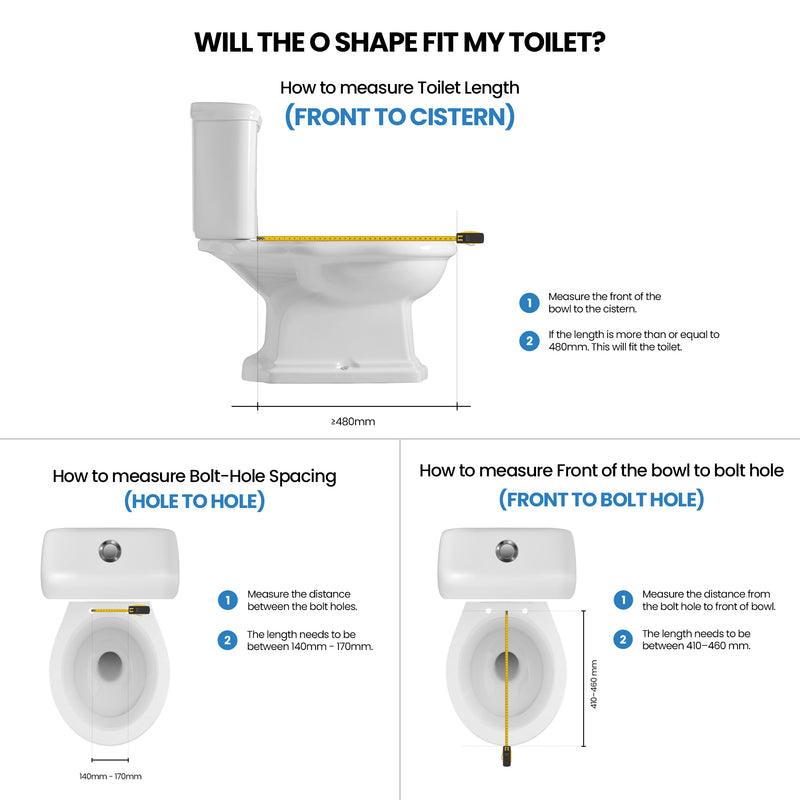 WILL THE O SHAPE FIT MY TOILET?

How to measure Toilet Length
(FRONT TO CISTERN)

1 Measure the front of the bowl to the cistern.

2 If the length is more than or equal to 480mm. This will fit the toilet.

≥480mm

How to measure Bolt-Hole Spacing
(HOLE TO HOLE)

1 Measure the distance between the bolt holes.

2 The length needs to be between 140mm - 170mm.

140mm - 170mm

How to measure Front of the bowl to bolt hole
(FRONT TO BOLT HOLE)

1 Measure the distance from the bolt hole to front of bowl.

2 The length needs to be between 410–460 mm.

410–460 mm