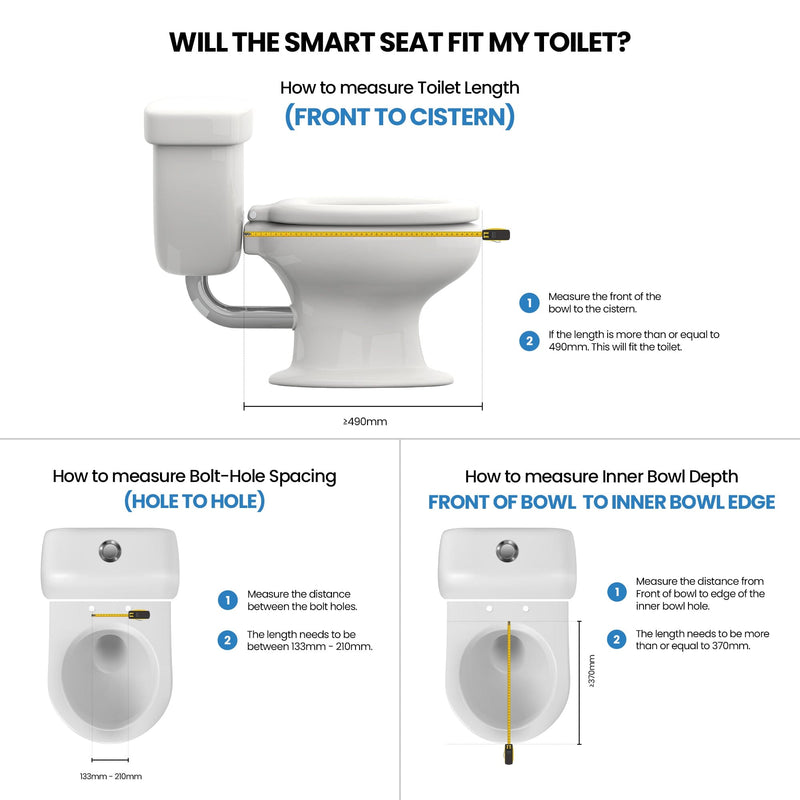 WILL THE SMART SEAT FIT MY TOILET?

How to measure Toilet Length
(FRONT TO CISTERN)

1 Measure the front of the bowl to the cistern.

2 If the length is more than or equal to 490mm. This will fit the toilet.

≥490mm

How to measure Bolt-Hole Spacing
(HOLE TO HOLE)

1 Measure the distance between the bolt holes.

2 The length needs to be between 133mm - 210mm.

133mm - 210mm

How to measure Inner Bowl Depth
FRONT OF BOWL TO INNER BOWL EDGE

1 Measure the distance from Front of bowl to edge of the inner bowl hole.

2 The length needs to be more than or equal to 370mm.

≥370mm