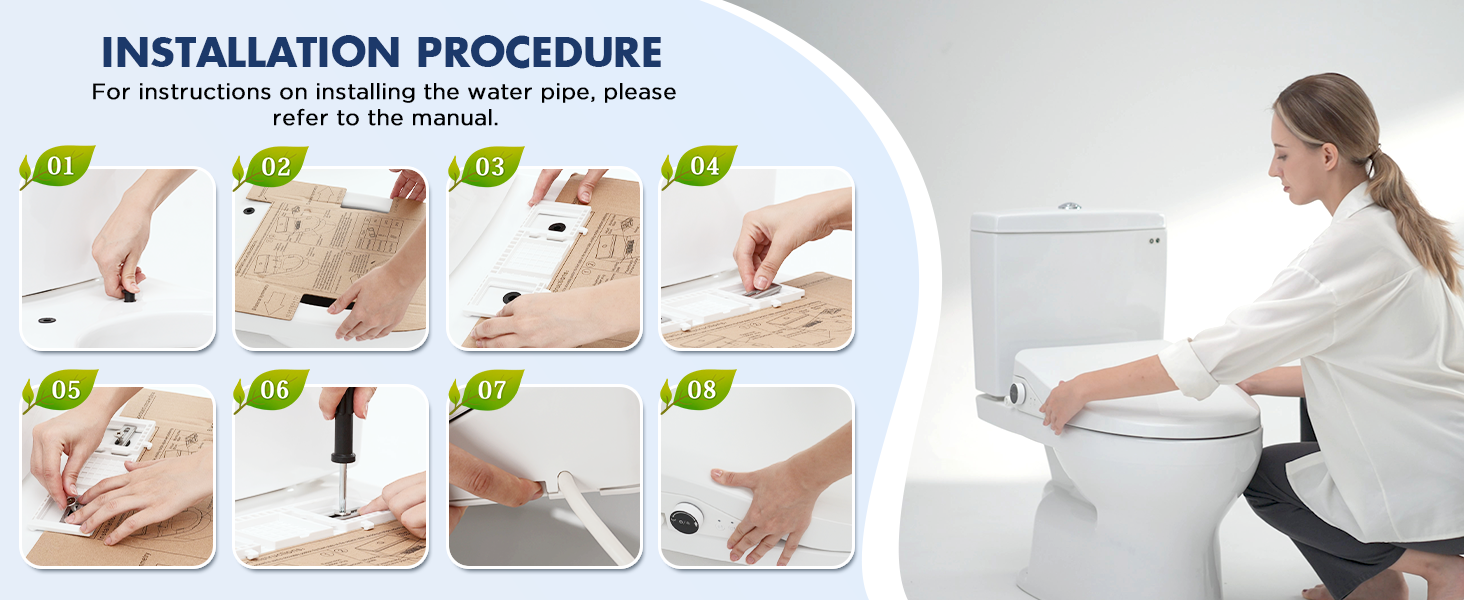 INSTALLATION PROCEDURE

For instructions on installing the water pipe, please refer to the manual.

01

02

03

04

05

06

07

08