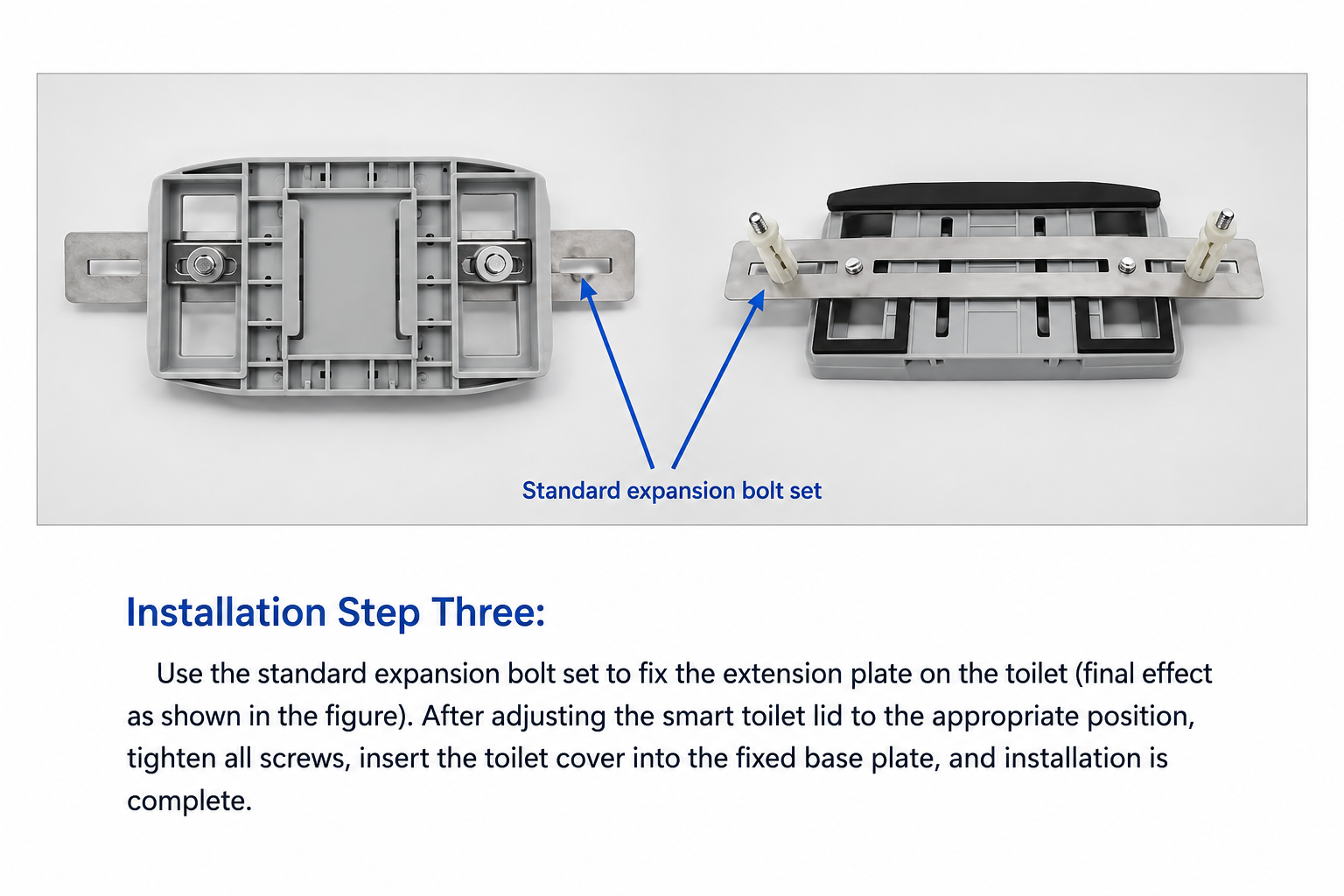 Standard expansion bolt set

Installation Step Three:

Use the standard expansion bolt set to fix the extension plate on the toilet (final effect as shown in the figure). After adjusting the smart toilet lid to the appropriate position, tighten all screws, insert the toilet cover into the fixed base plate, and installation is complete.