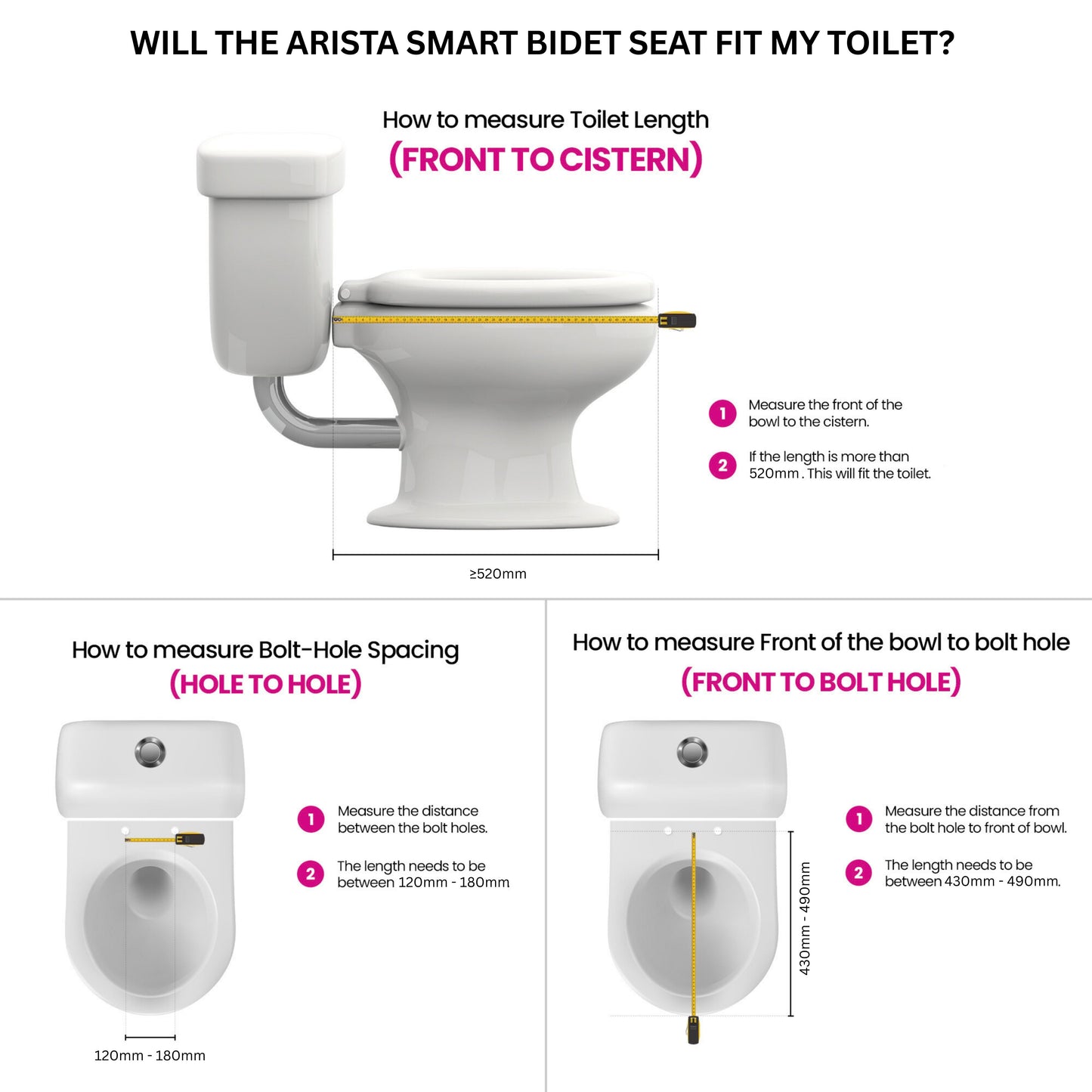 WILL THE ARISTA SMART BIDET SEAT FIT MY TOILET?

How to measure Toilet Length
(FRONT TO CISTERN)

1 Measure the front of the bowl to the cistern.

2 If the length is more than 520mm . This will fit the toilet.

≥520mm

How to measure Bolt-Hole Spacing
(HOLE TO HOLE)

1 Measure the distance between the bolt holes.

2 The length needs to be between 120mm - 180mm

120mm - 180mm

How to measure Front of the bowl to bolt hole
(FRONT TO BOLT HOLE)

1 Measure the distance from the bolt hole to front of bowl.

2 The length needs to be between 430mm - 490mm.

430mm - 490mm