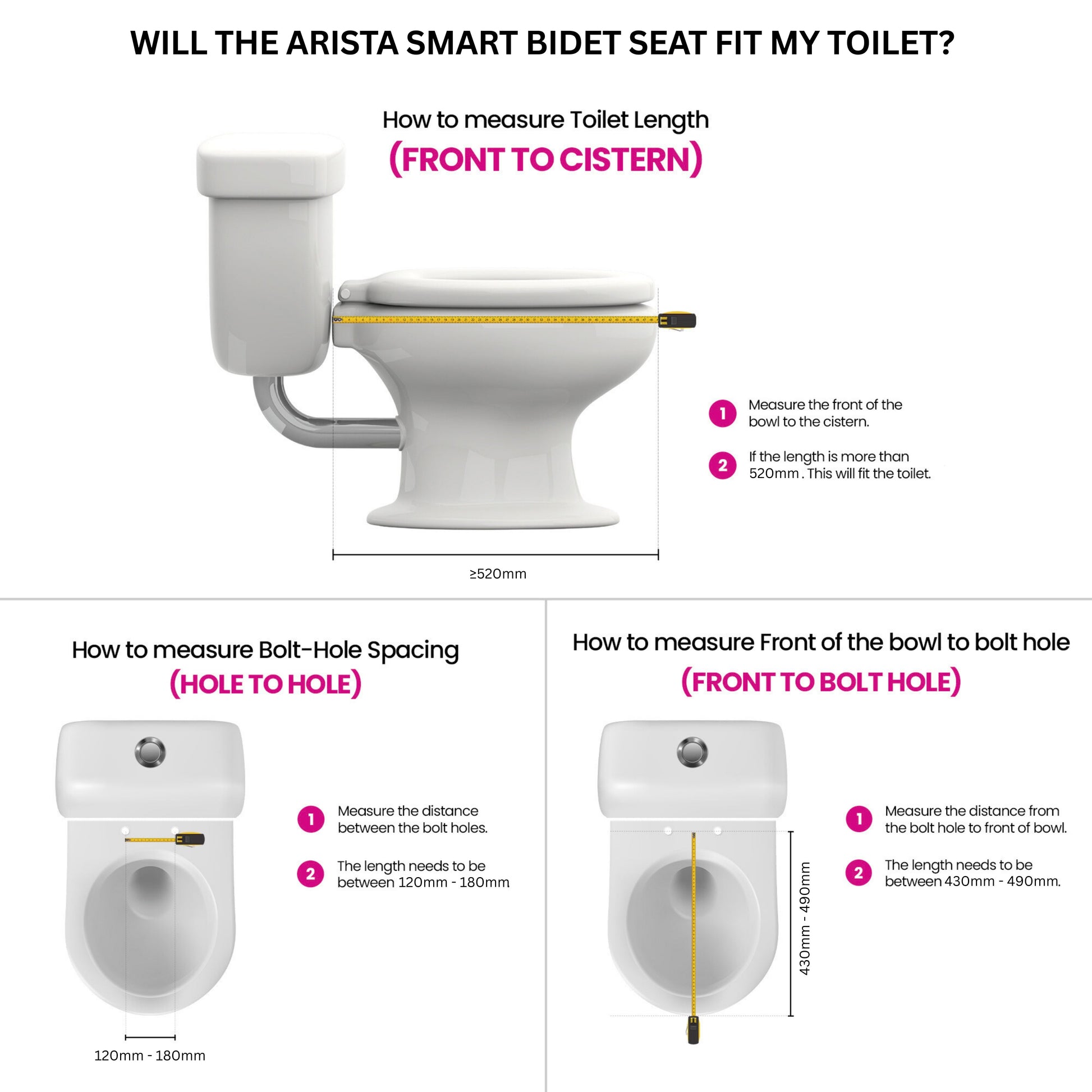 WILL THE ARISTA SMART BIDET SEAT FIT MY TOILET?

How to measure Toilet Length
(FRONT TO CISTERN)

1 Measure the front of the bowl to the cistern.

2 If the length is more than 520mm . This will fit the toilet.

≥520mm

How to measure Bolt-Hole Spacing
(HOLE TO HOLE)

1 Measure the distance between the bolt holes.

2 The length needs to be between 120mm - 180mm

120mm - 180mm

How to measure Front of the bowl to bolt hole
(FRONT TO BOLT HOLE)

1 Measure the distance from the bolt hole to front of bowl.

2 The length needs to be between 430mm - 490mm.

430mm - 490mm