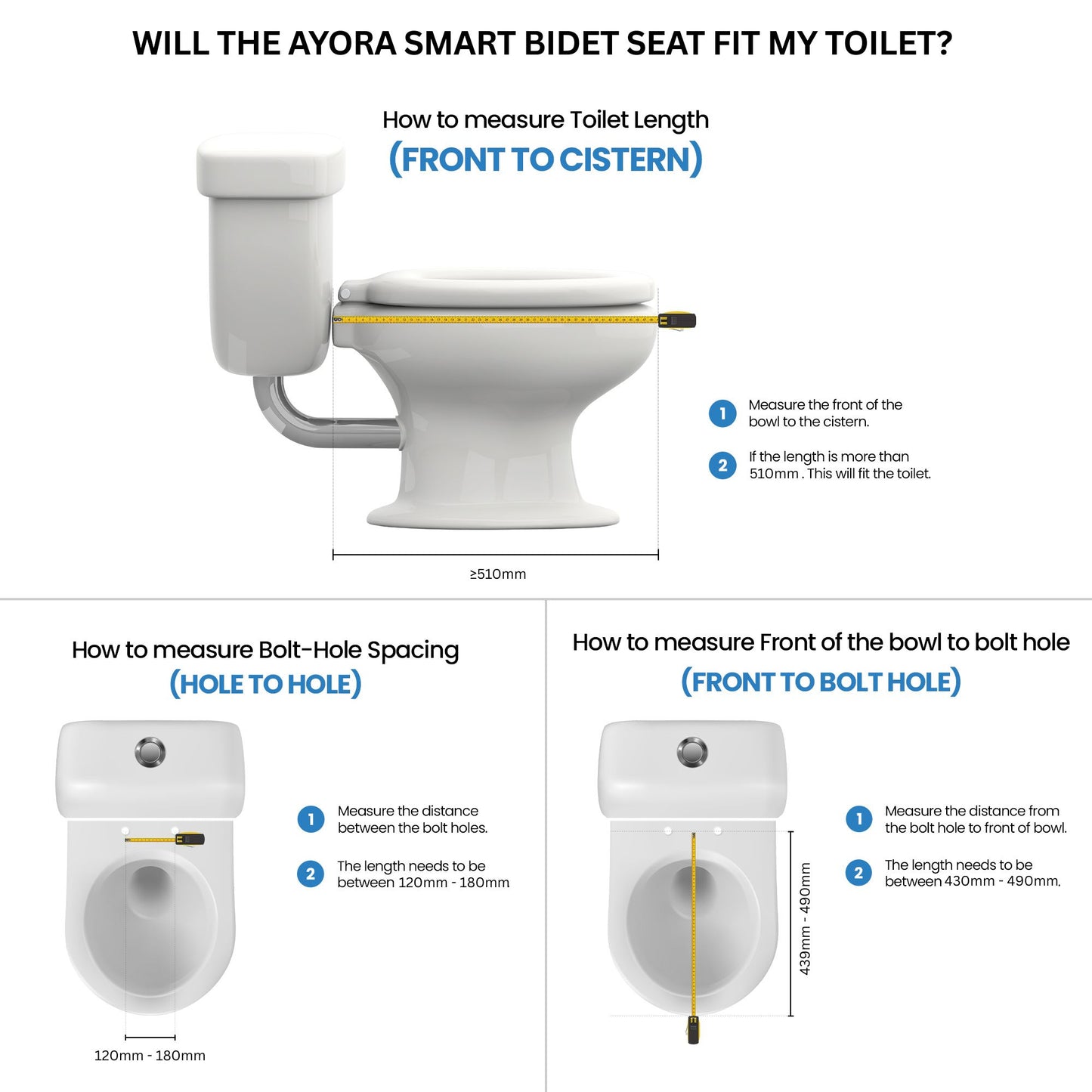 WILL THE AYORA SMART BIDET SEAT FIT MY TOILET?

How to measure Toilet Length
(FRONT TO CISTERN)

1 Measure the front of the bowl to the cistern.

2 If the length is more than 510mm . This will fit the toilet.

≥510mm

How to measure Bolt-Hole Spacing
(HOLE TO HOLE)

1 Measure the distance between the bolt holes.

2 The length needs to be between 120mm - 180mm

120mm - 180mm

How to measure Front of the bowl to bolt hole
(FRONT TO BOLT HOLE)

1 Measure the distance from the bolt hole to front of bowl.

2 The length needs to be between 430mm - 490mm.

439mm - 490mm