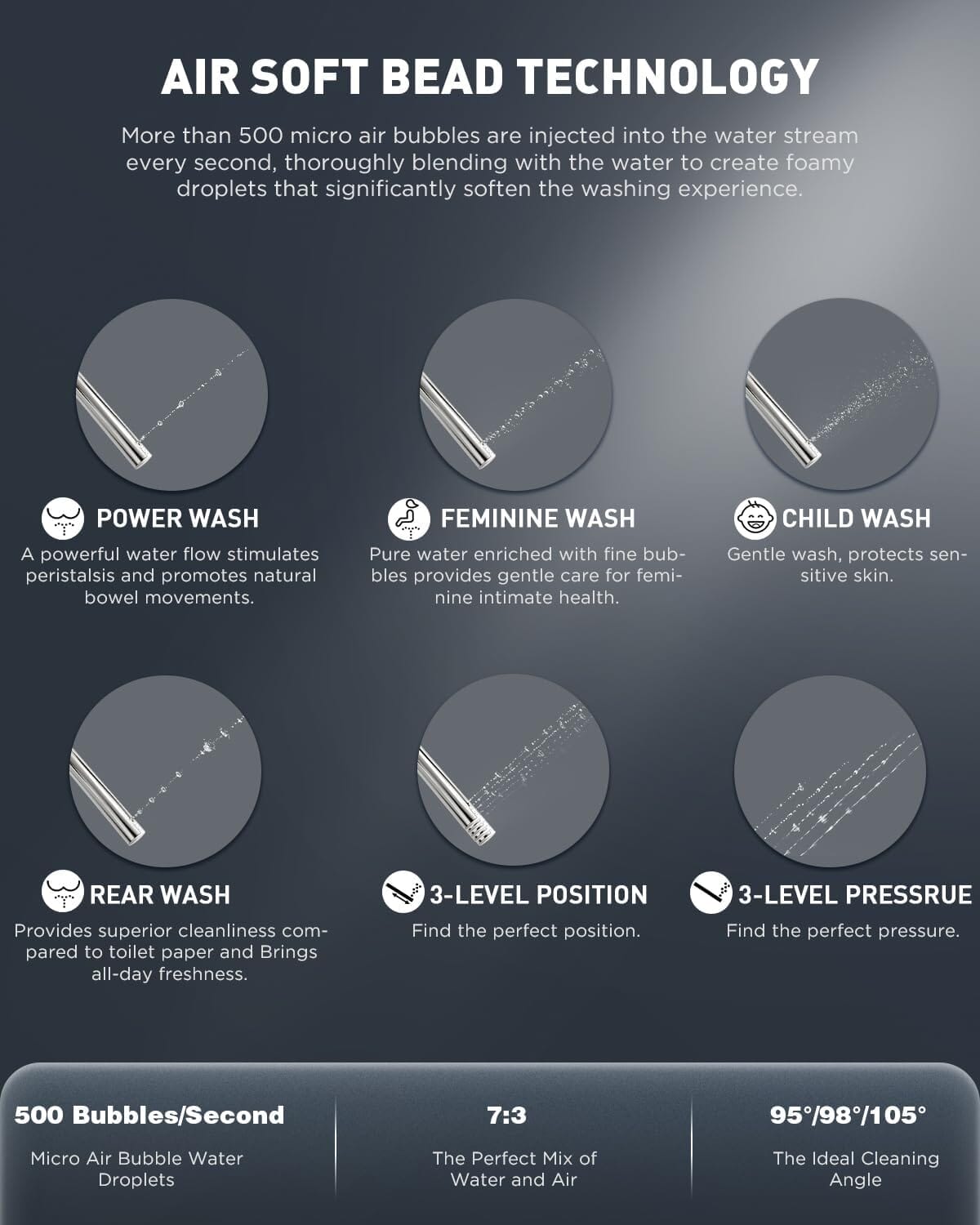 AIR SOFT BEAD TECHNOLOGY

More than 500 micro air bubbles are injected into the water stream every second, thoroughly blending with the water to create foamy droplets that significantly soften the washing experience.

POWER WASH
A powerful water flow stimulates peristalsis and promotes natural bowel movements.

FEMININE WASH
Pure water enriched with fine bubbles provides gentle care for feminine intimate health.

CHILD WASH
Gentle wash, protects sensitive skin.

REAR WASH
Provides superior cleanliness compared to toilet paper and Brings all-day freshness.

3-LEVEL POSITION
Find the perfect position.

3-LEVEL PRESSRUE
Find the perfect pressure.

500 Bubbles/Second
Micro Air Bubble Water Droplets

7:3
The Perfect Mix of Water and Air

95°/98°/105°
The Ideal Cleaning Angle