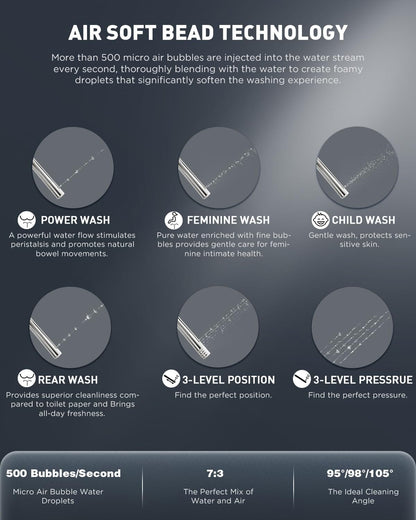 AIR SOFT BEAD TECHNOLOGY

More than 500 micro air bubbles are injected into the water stream every second, thoroughly blending with the water to create foamy droplets that significantly soften the washing experience.

POWER WASH
A powerful water flow stimulates peristalsis and promotes natural bowel movements.

FEMININE WASH
Pure water enriched with fine bubbles provides gentle care for feminine intimate health.

CHILD WASH
Gentle wash, protects sensitive skin.

REAR WASH
Provides superior cleanliness compared to toilet paper and Brings all-day freshness.

3-LEVEL POSITION
Find the perfect position.

3-LEVEL PRESSRUE
Find the perfect pressure.

500 Bubbles/Second
Micro Air Bubble Water Droplets

7:3
The Perfect Mix of Water and Air

95°/98°/105°
The Ideal Cleaning Angle