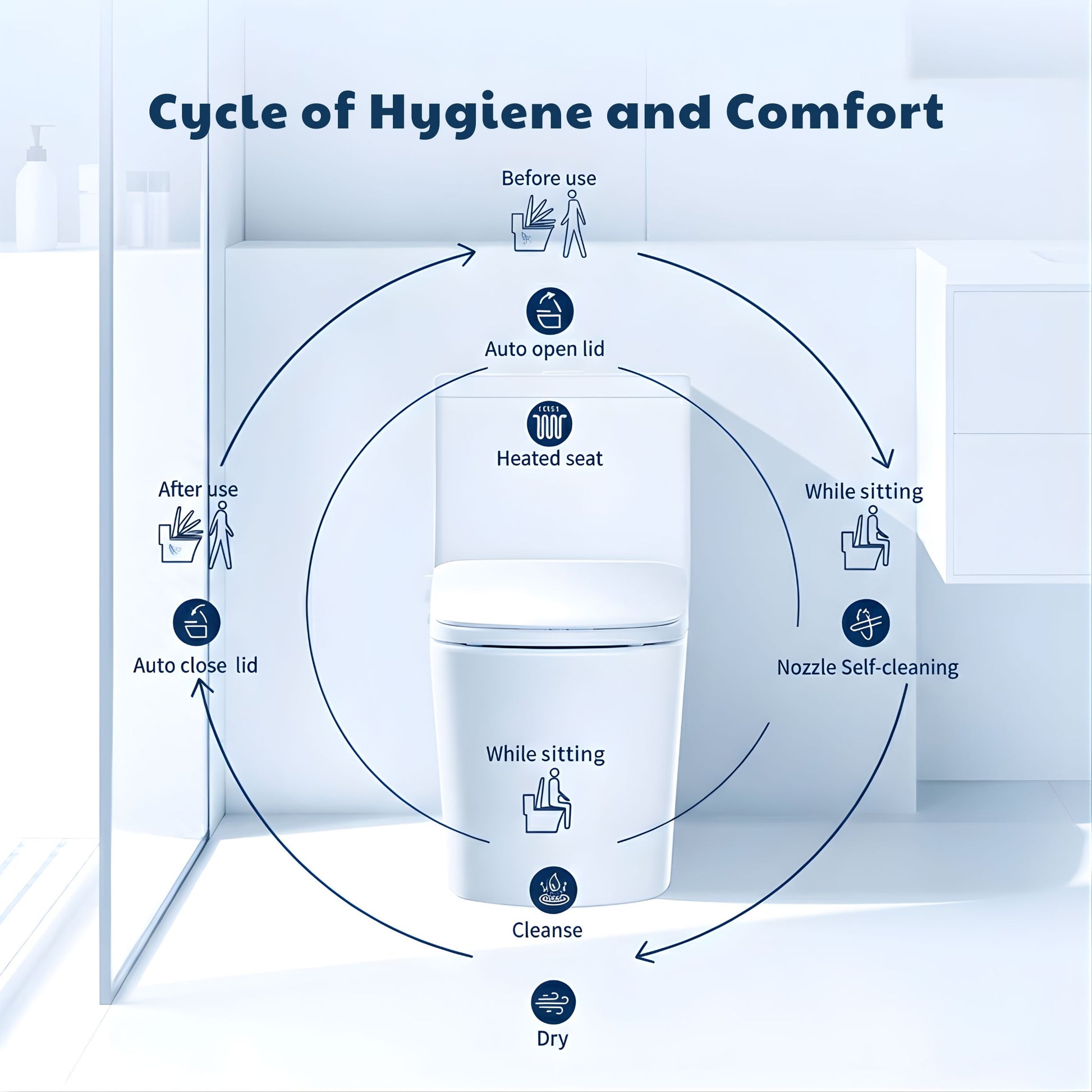 Cycle of Hygiene and Comfort

Before use

Auto open lid

Heated seat

While sitting

Nozzle Self-cleaning

While sitting

Cleanse

Dry

After use

Auto close lid