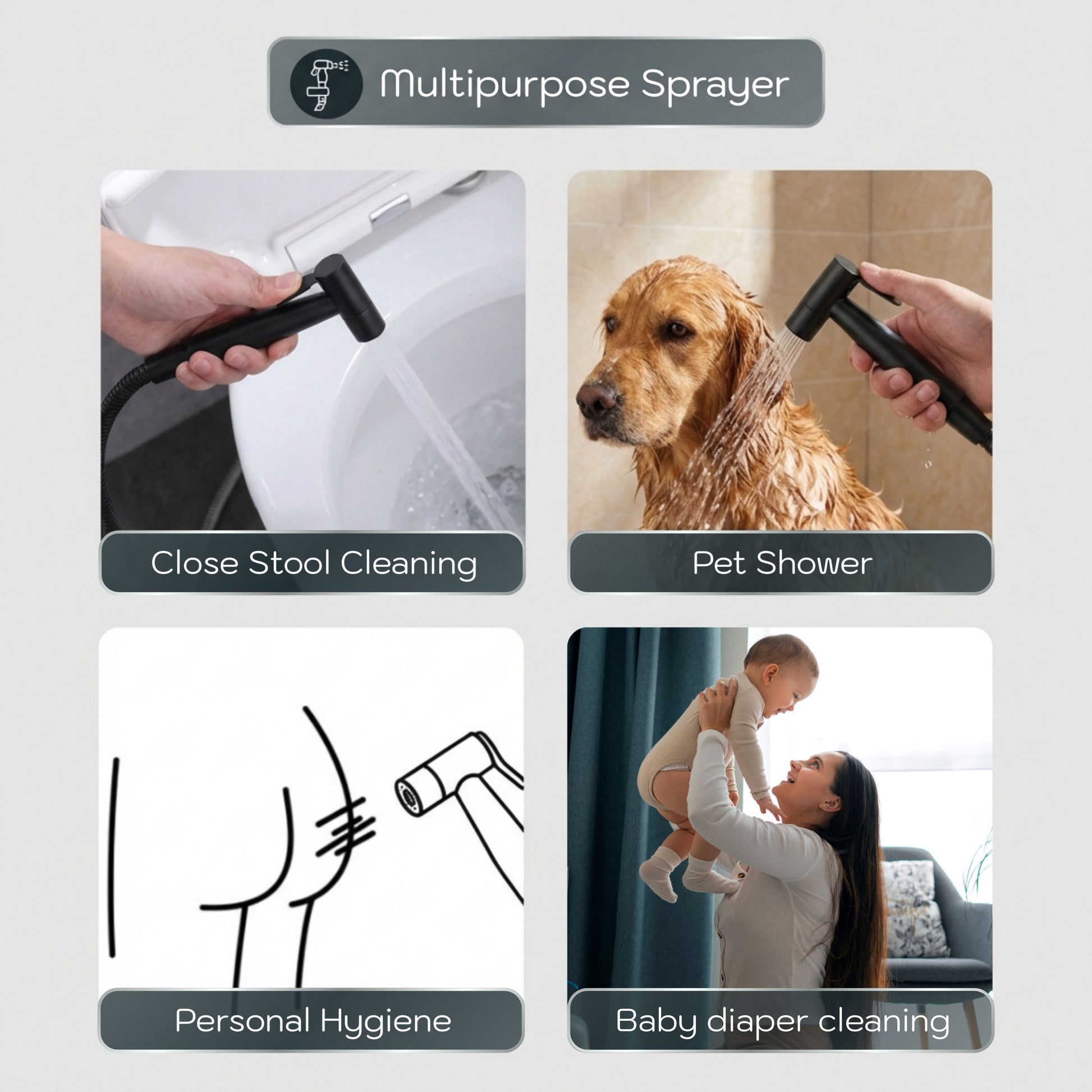 Multipurpose Sprayer

Close Stool Cleaning

Pet Shower

Personal Hygiene

Baby diaper cleaning