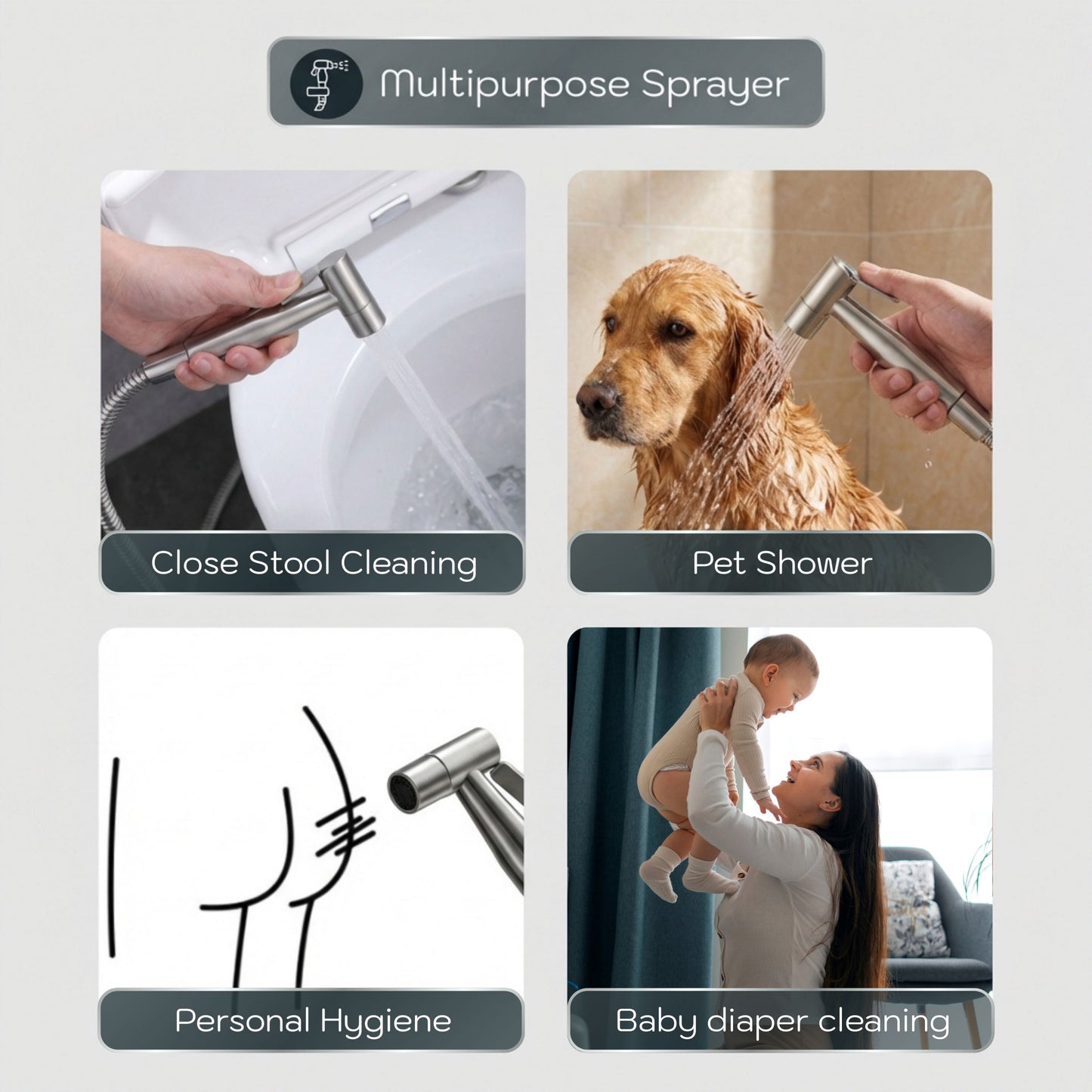 Multipurpose Sprayer

Close Stool Cleaning

Pet Shower

Personal Hygiene

Baby diaper cleaning