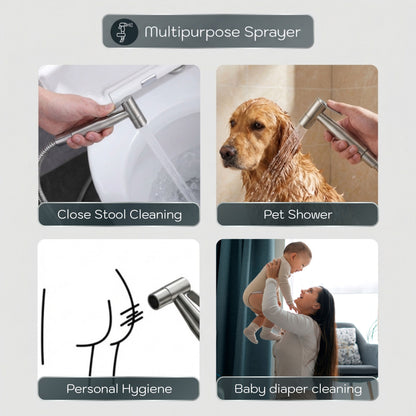 Multipurpose Sprayer

Close Stool Cleaning

Pet Shower

Personal Hygiene

Baby diaper cleaning