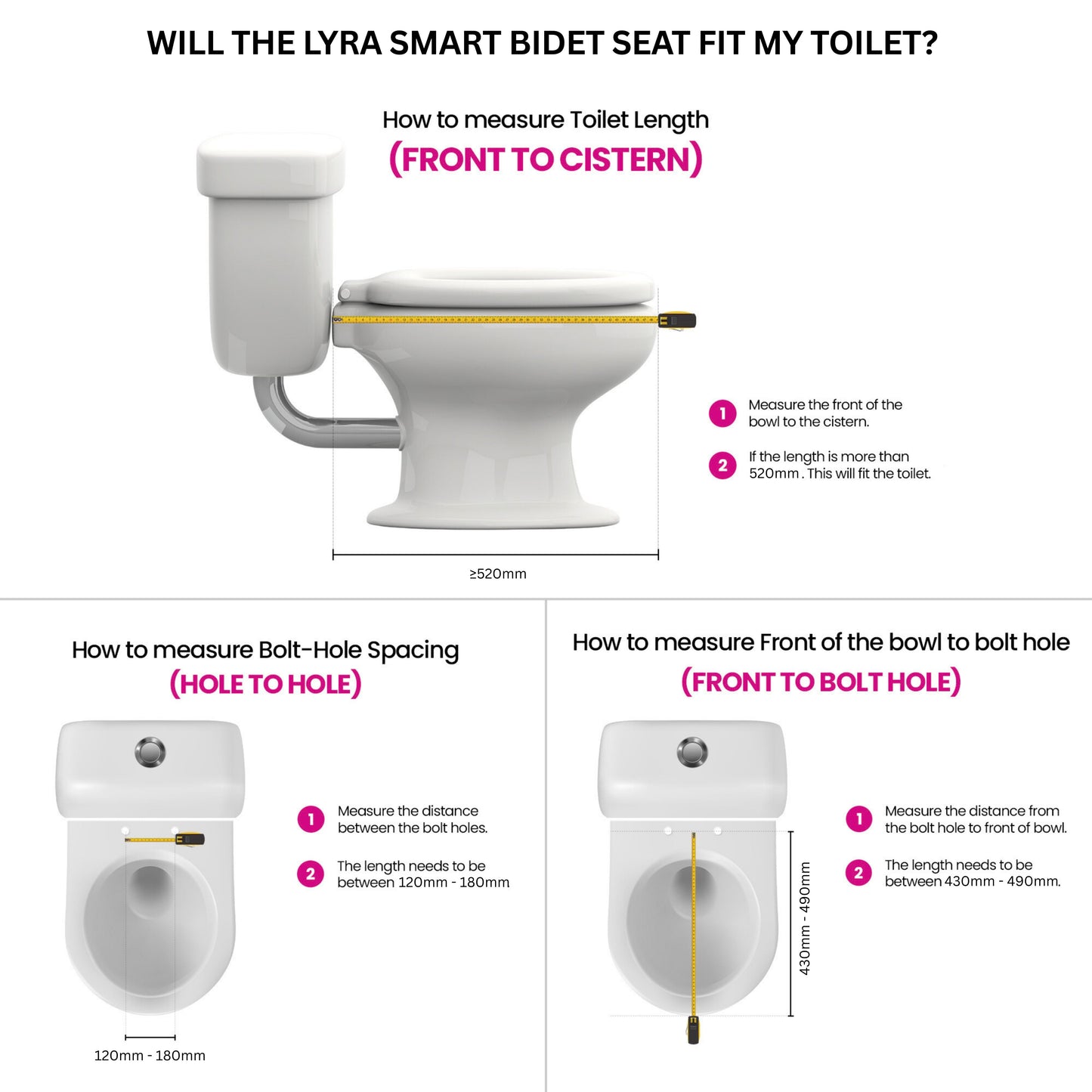 WILL THE LYRA SMART BIDET SEAT FIT MY TOILET?

How to measure Toilet Length
(FRONT TO CISTERN)

1 Measure the front of the bowl to the cistern.

2 If the length is more than 520mm . This will fit the toilet.

≥520mm

How to measure Bolt-Hole Spacing
(HOLE TO HOLE)

1 Measure the distance between the bolt holes.

2 The length needs to be between 120mm - 180mm

120mm - 180mm

How to measure Front of the bowl to bolt hole
(FRONT TO BOLT HOLE)

1 Measure the distance from the bolt hole to front of bowl.

2 The length needs to be between 430mm - 490mm.

430mm - 490mm