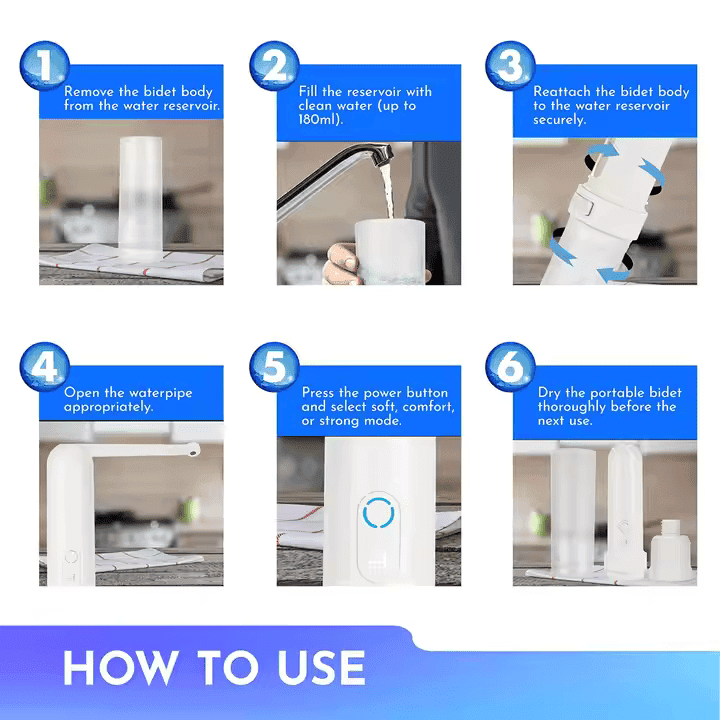 1
Remove the bidet body from the water reservoir.

2
Fill the reservoir with clean water (up to 180ml).

3
Reattach the bidet body to the water reservoir securely.

4
Open the waterpipe appropriately.

5
Press the power button and select soft, comfort, or strong mode.

6
Dry the portable bidet thoroughly before the next use.

HOW TO USE