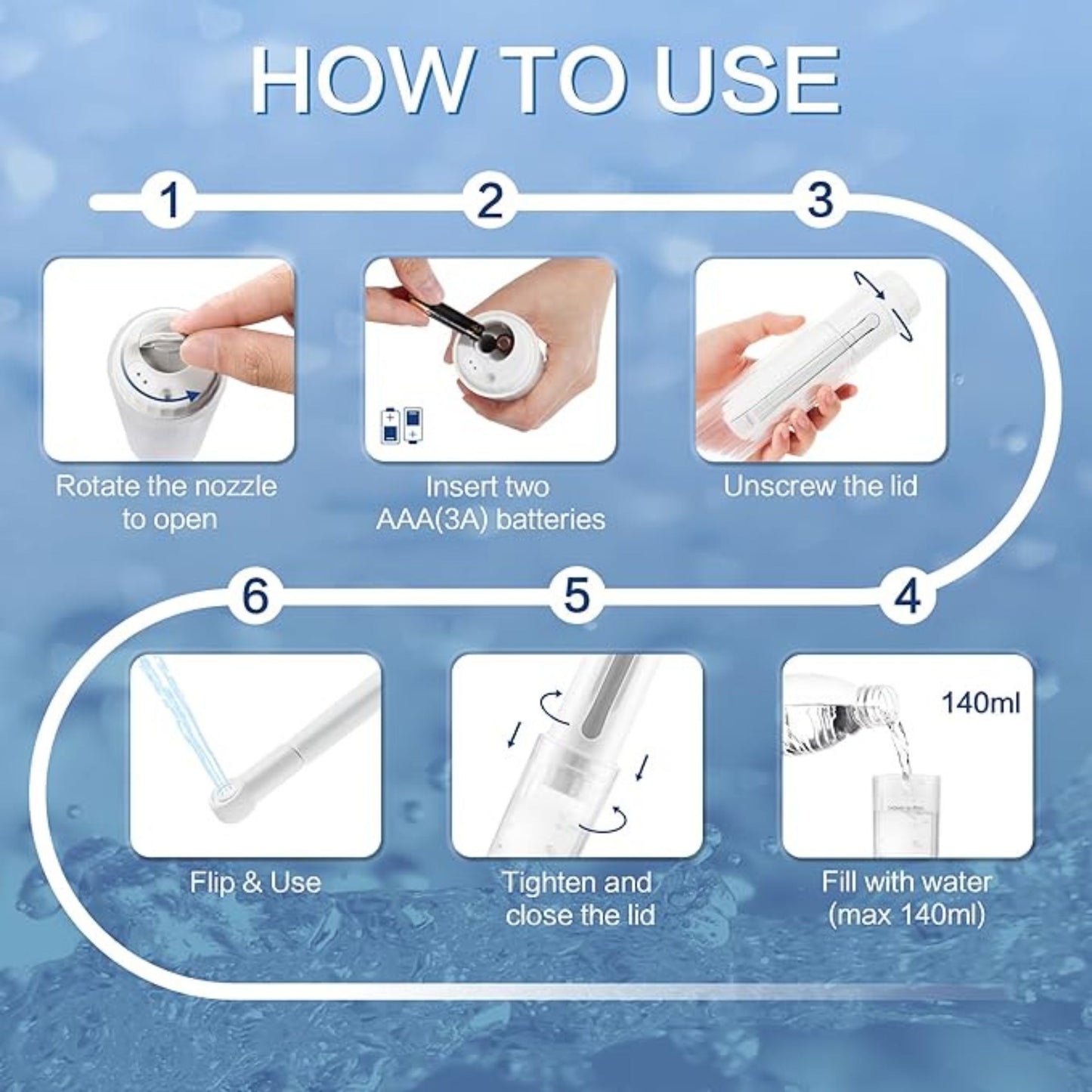 HOW TO USE

1

Rotate the nozzle to open

2

Insert two AAA(3A) batteries

3

Unscrew the lid

4

140ml

Fill with water (max 140ml)

5

Tighten and close the lid

6

Flip & Use