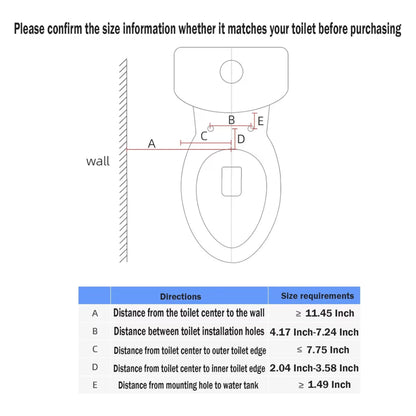 Please confirm the size information whether it matches your toilet before purchasing

B
E
C
D
A
wall

| | Directions | Size requirements |
|---|---|---|
| A | Distance from the toilet center to the wall | ≥ 11.45 Inch |
| B | Distance between toilet installation holes | 4.17 Inch-7.24 Inch |
| C | Distance from toilet center to outer toilet edge | ≤ 7.75 Inch |
| D | Distance from toilet center to inner toilet edge | 2.04 Inch-3.58 Inch |
| E | Distance from mounting hole to water tank | ≥ 1.49 Inch |