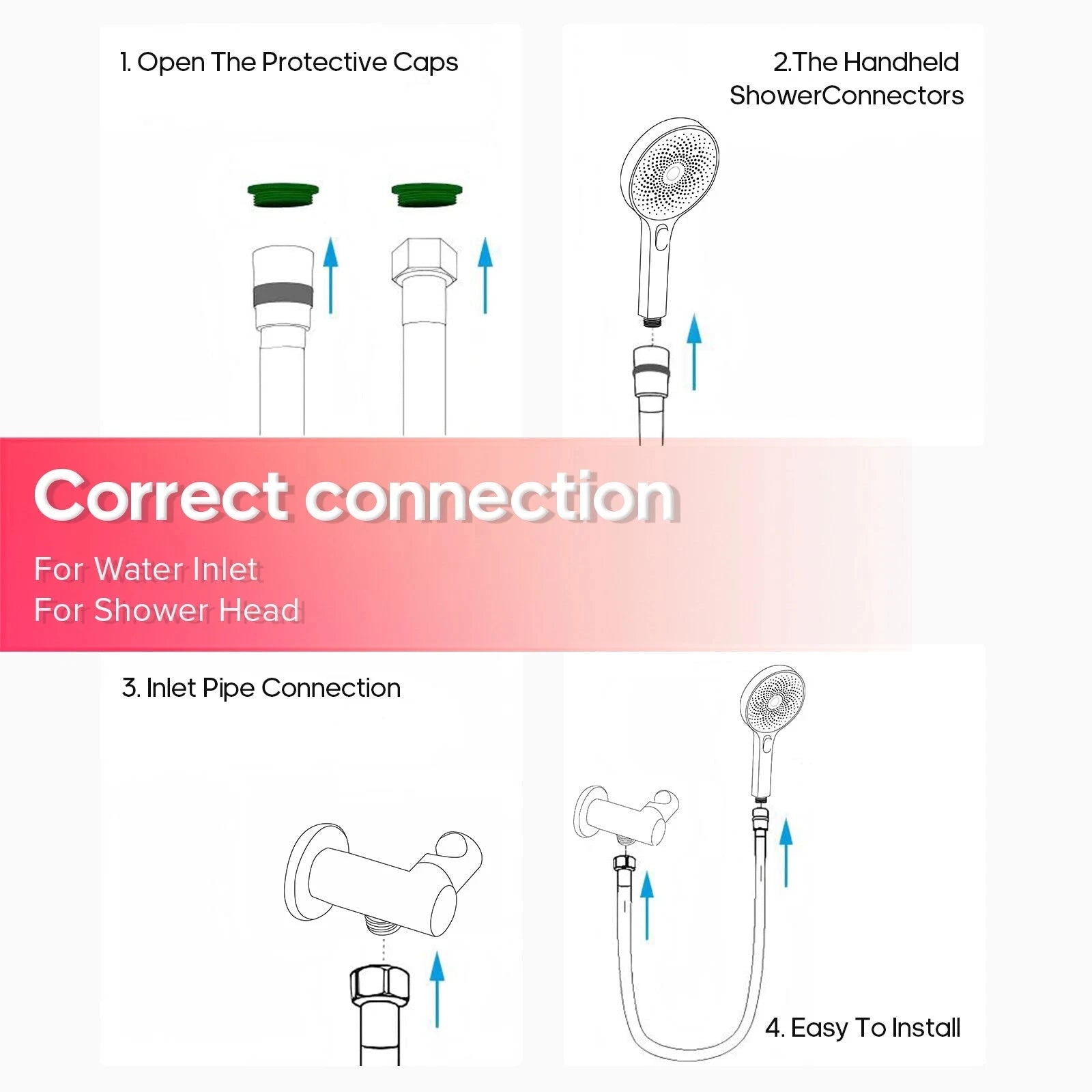 1. Open The Protective Caps

2.The Handheld ShowerConnectors

Correct connection

For Water Inlet
For Shower Head

3. Inlet Pipe Connection

4. Easy To Install