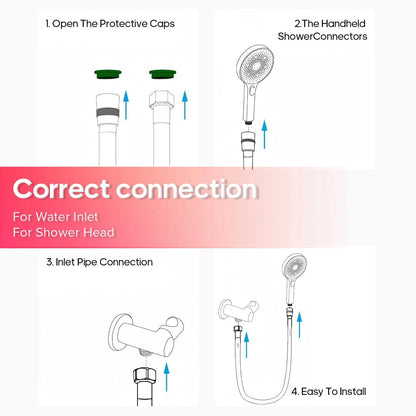 1. Open The Protective Caps

2.The Handheld ShowerConnectors

Correct connection

For Water Inlet
For Shower Head

3. Inlet Pipe Connection

4. Easy To Install